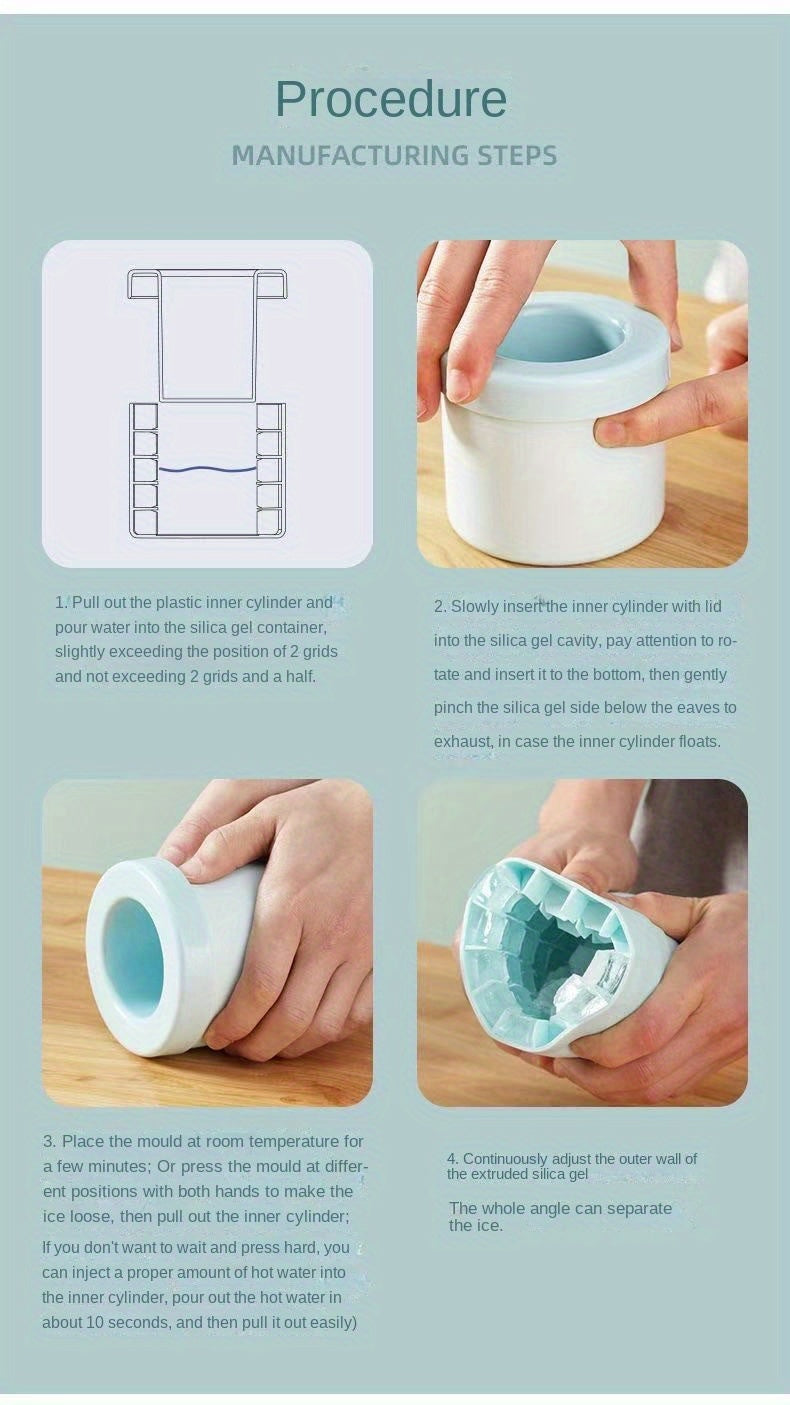 Procedure
MANUFACTURING STEPS

1. Pull out the plastic inner cylinder and pour water into the silica gel container, slightly exceeding the position of 2 grids and not exceeding 2 grids and a half.

2. Slowly insert the inner cylinder with lid into the silica gel cavity, pay attention to rotate and insert it to the bottom, then gently pinch the silica gel side below the eaves to exhaust, in case the inner cylinder floats.

3. Place the mould at room temperature for a few minutes; Or press the mould at different positions with both hands to make the ice loose, then pull out the inner cylinder;
If you don't want to wait and press hard, you can inject a proper amount of hot water into the inner cylinder, pour out the hot water in about 10 seconds, and then pull it out easily)

4. Continuously adjust the outer wall of the extruded silica gel

The whole angle can separate the ice.